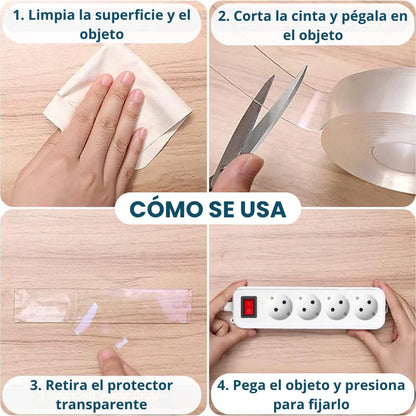 1. Limpia la superficie y el objeto

2. Corta la cinta y pégala en el objeto

CÓMO SE USA

3. Retira el protector transparente

4. Pega el objeto y presiona para fijarlo