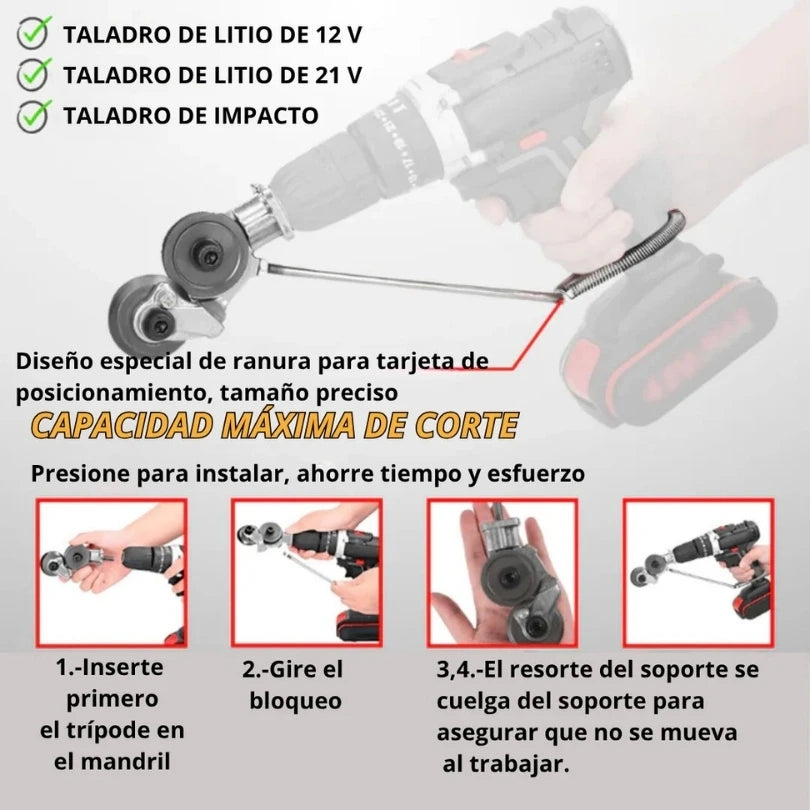 TALADRO DE LITIO DE 12 V
TALADRO DE LITIO DE 21 V
TALADRO DE IMPACTO

Diseño especial de ranura para tarjeta de posicionamiento, tamaño preciso

CAPACIDAD MÁXIMA DE CORTE

Presione para instalar, ahorre tiempo y esfuerzo

1.-Inserte primero el trípode en el mandril

2.-Gire el bloqueo

3,4.-El resorte del soporte se cuelga del soporte para asegurar que no se mueva al trabajar.