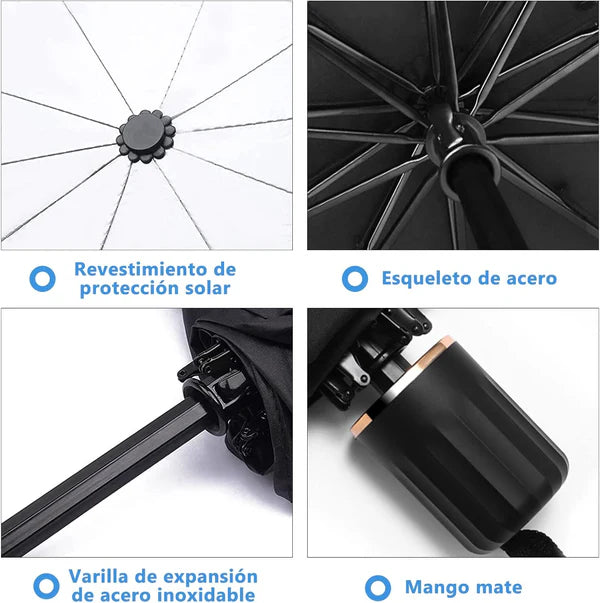 Revestimiento de protección solar

Esqueleto de acero

Varilla de expansión de acero inoxidable

Mango mate